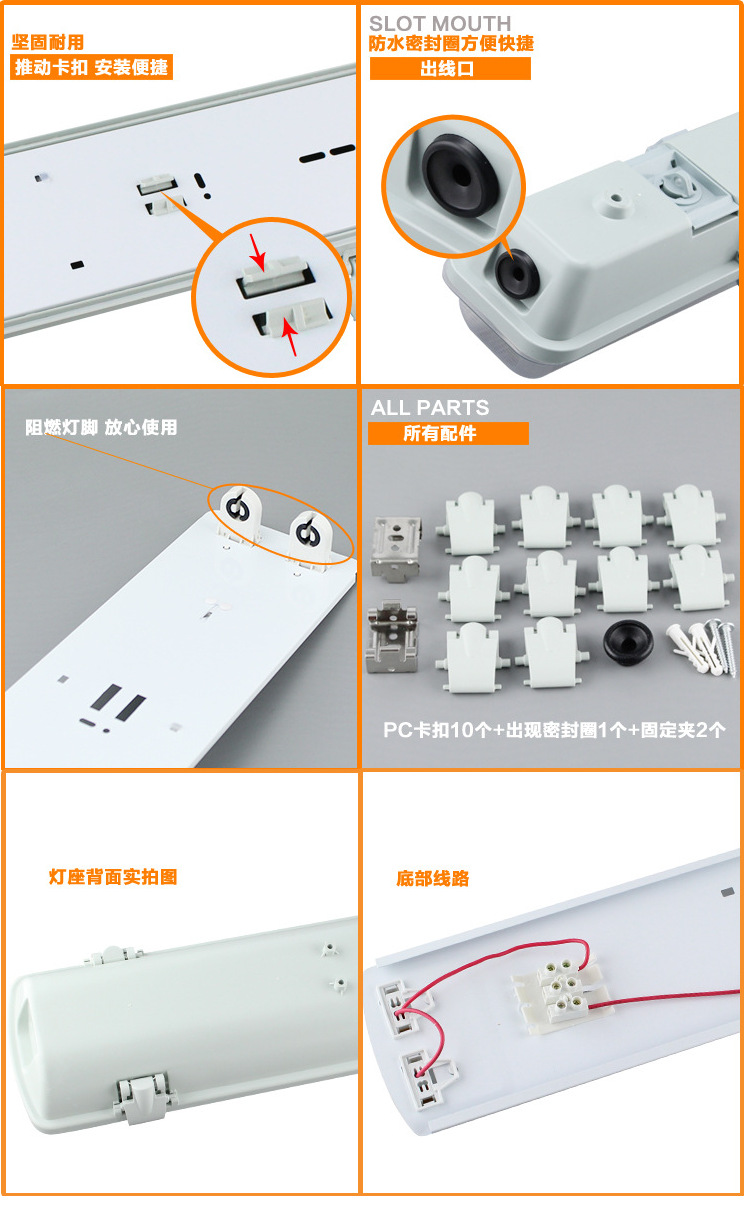 坚固耐用

推动卡扣 安装便捷

SLOT MOUTH

防水密封圈方便快捷

出线口

阻燃灯脚 放心使用

ALL PARTS

所有配件

PC卡扣10个+出现密封圈1个+固定夹2个

灯座背面实拍图

底部线路